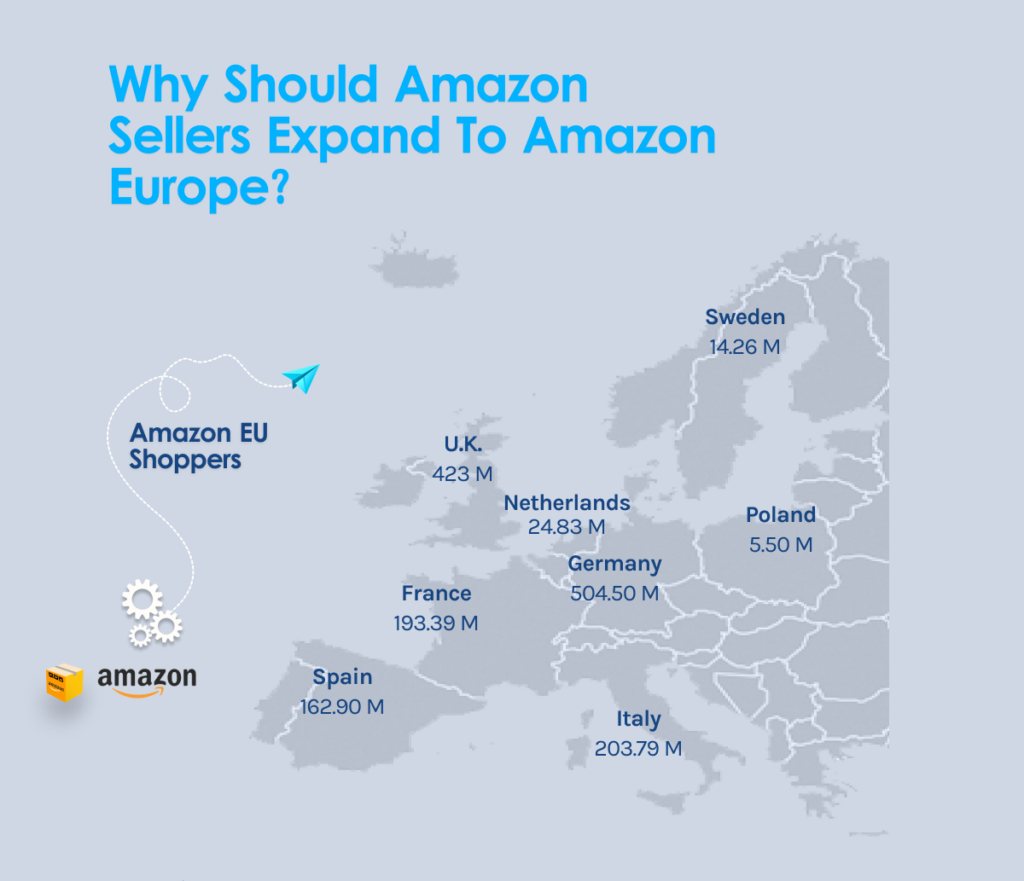 Why Should Amazon Sellers Expand To Amazon Europe?

Amazon EU Shoppers

amazon

Sweden
14.26 M

U.K.
423 M

Netherlands
24.83 M

Poland
5.50 M

Germany
504.50 M

France
193.39 M

Spain
162.90 M

Italy
203.79 M